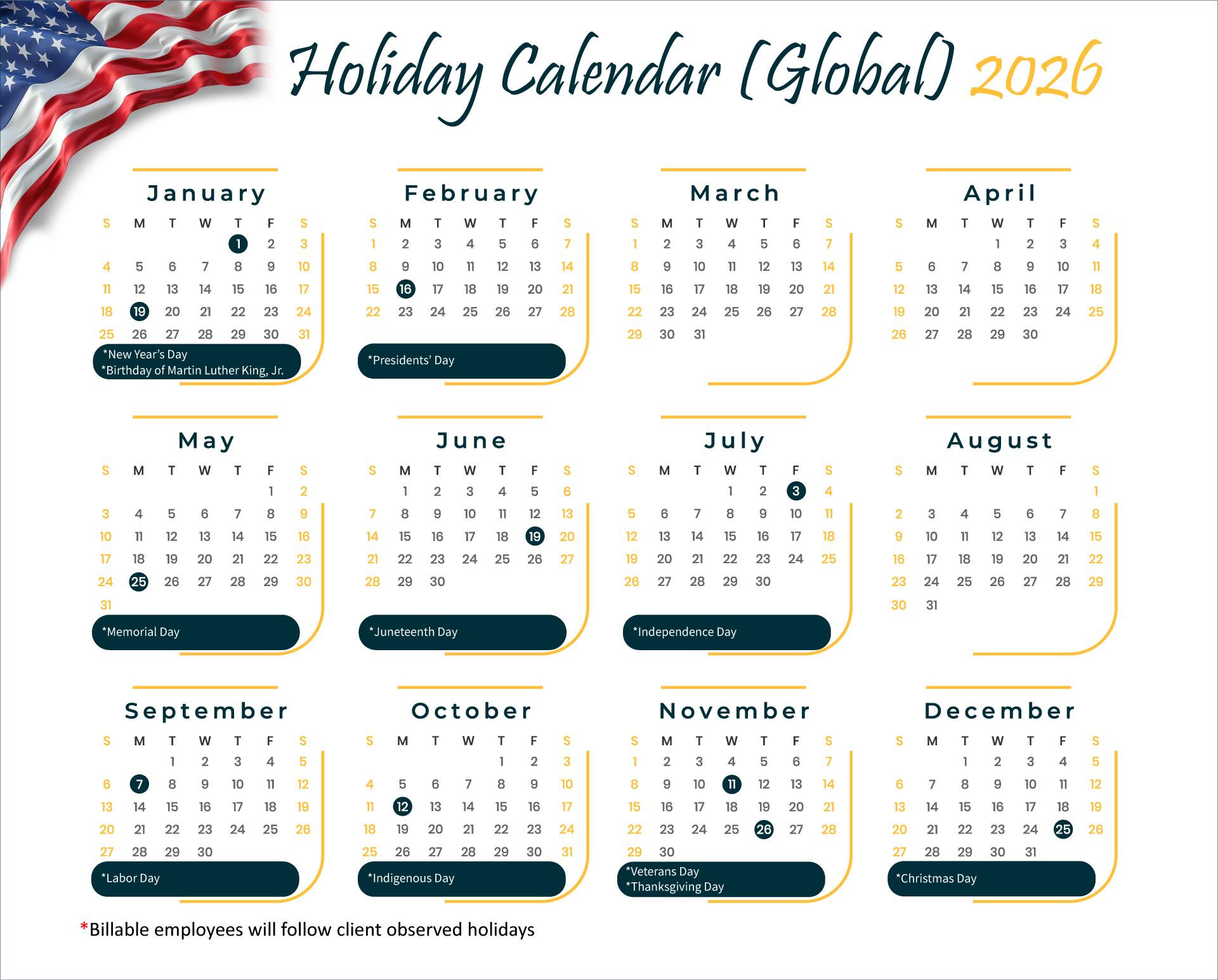 Holiday Calendar (Global) 2026

January

| S | M | T | W | T | F | S |
|---|---|---|---|---|---|---|
| | | | | 1 | 2 | 3 |
| 4 | 5 | 6 | 7 | 8 | 9 | 10 |
| 11 | 12 | 13 | 14 | 15 | 16 | 17 |
| 18 | 19 | 20 | 21 | 22 | 23 | 24 |
| 25 | 26 | 27 | 28 | 29 | 30 | 31 |

*New Year's Day
*Birthday of Martin Luther King, Jr.

February

| S | M | T | W | T | F | S |
|---|---|---|---|---|---|---|
| 1 | 2 | 3 | 4 | 5 | 6 | 7 |
| 8 | 9 | 10 | 11 | 12 | 13 | 14 |
| 15 | 16 | 17 | 18 | 19 | 20 | 21 |
| 22 | 23 | 24 | 25 | 26 | 27 | 28 |

*Presidents' Day

March

| S | M | T | W | T | F | S |
|---|---|---|---|---|---|---|
| 1 | 2 | 3 | 4 | 5 | 6 | 7 |
| 8 | 9 | 10 | 11 | 12 | 13 | 14 |
| 15 | 16 | 17 | 18 | 19 | 20 | 21 |
| 22 | 23 | 24 | 25 | 26 | 27 | 28 |
| 29 | 30 | 31 | | | | |

April

| S | M | T | W | T | F | S |
|---|---|---|---|---|---|---|
| | | | 1 | 2 | 3 | 4 |
| 5 | 6 | 7 | 8 | 9 | 10 | 11 |
| 12 | 13 | 14 | 15 | 16 | 17 | 18 |
| 19 | 20 | 21 | 22 | 23 | 24 | 25 |
| 26 | 27 | 28 | 29 | 30 | | |

May

| S | M | T | W | T | F | S |
|---|---|---|---|---|---|---|
| | | | | | 1 | 2 |
| 3 | 4 | 5 | 6 | 7 | 8 | 9 |
| 10 | 11 | 12 | 13 | 14 | 15 | 16 |
| 17 | 18 | 19 | 20 | 21 | 22 | 23 |
| 24 | 25 | 26 | 27 | 28 | 29 | 30 |
| 31 | | | | | | |

*Memorial Day

June

| S | M | T | W | T | F | S |
|---|---|---|---|---|---|---|
| | 1 | 2 | 3 | 4 | 5 | 6 |
| 7 | 8 | 9 | 10 | 11 | 12 | 13 |
| 14 | 15 | 16 | 17 | 18 | 19 | 20 |
| 21 | 22 | 23 | 24 | 25 | 26 | 27 |
| 28 | 29 | 30 | | | | |

*Juneteenth Day

July

| S | M | T | W | T | F | S |
|---|---|---|---|---|---|---|
| | | | 1 | 2 | 3 | 4 |
| 5 | 6 | 7 | 8 | 9 | 10 | 11 |
| 12 | 13 | 14 | 15 | 16 | 17 | 18 |
| 19 | 20 | 21 | 22 | 23 | 24 | 25 |
| 26 | 27 | 28 | 29 | 30 | | |

*Independence Day

August

| S | M | T | W | T | F | S |
|---|---|---|---|---|---|---|
| | | | | | | 1 |
| 2 | 3 | 4 | 5 | 6 | 7 | 8 |
| 9 | 10 | 11 | 12 | 13 | 14 | 15 |
| 16 | 17 | 18 | 19 | 20 | 21 | 22 |
| 23 | 24 | 25 | 26 | 27 | 28 | 29 |
| 30 | 31 | | | | | |

September

| S | M | T | W | T | F | S |
|---|---|---|---|---|---|---|
| | | 1 | 2 | 3 | 4 | 5 |
| 6 | 7 | 8 | 9 | 10 | 11 | 12 |
| 13 | 14 | 15 | 16 | 17 | 18 | 19 |
| 20 | 21 | 22 | 23 | 24 | 25 | 26 |
| 27 | 28 | 29 | 30 | | | |

*Labor Day

October

| S | M | T | W | T | F | S |
|---|---|---|---|---|---|---|
| | | | | 1 | 2 | 3 |
| 4 | 5 | 6 | 7 | 8 | 9 | 10 |
| 11 | 12 | 13 | 14 | 15 | 16 | 17 |
| 18 | 19 | 20 | 21 | 22 | 23 | 24 |
| 25 | 26 | 27 | 28 | 29 | 30 | 31 |

*Indigenous Day

November

| S | M | T | W | T | F | S |
|---|---|---|---|---|---|---|
| 1 | 2 | 3 | 4 | 5 | 6 | 7 |
| 8 | 9 | 10 | 11 | 12 | 13 | 14 |
| 15 | 16 | 17 | 18 | 19 | 20 | 21 |
| 22 | 23 | 24 | 25 | 26 | 27 | 28 |
| 29 | 30 | | | | | |

*Veterans Day
*Thanksgiving Day

December

| S | M | T | W | T | F | S |
|---|---|---|---|---|---|---|
| | | 1 | 2 | 3 | 4 | 5 |
| 6 | 7 | 8 | 9 | 10 | 11 | 12 |
| 13 | 14 | 15 | 16 | 17 | 18 | 19 |
| 20 | 21 | 22 | 23 | 24 | 25 | 26 |
| 27 | 28 | 29 | 30 | 31 | | |

*Christmas Day

*Billable employees will follow client observed holidays